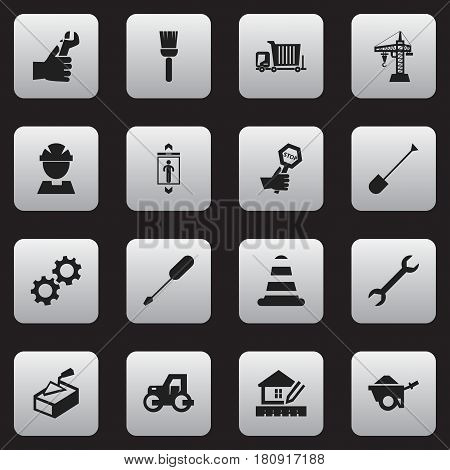 STOP

BIGSTOCK

www.bigstock.com · 180917188