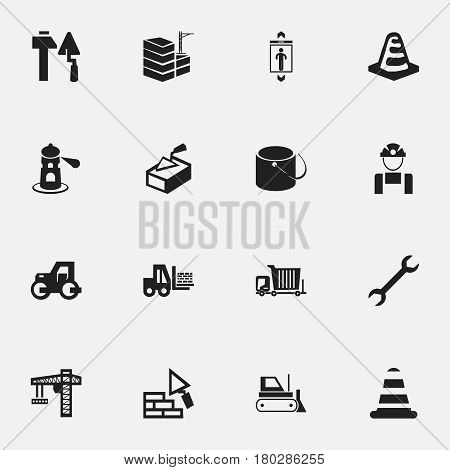 BIGSTOCK

www.bigstock.com · 180286255