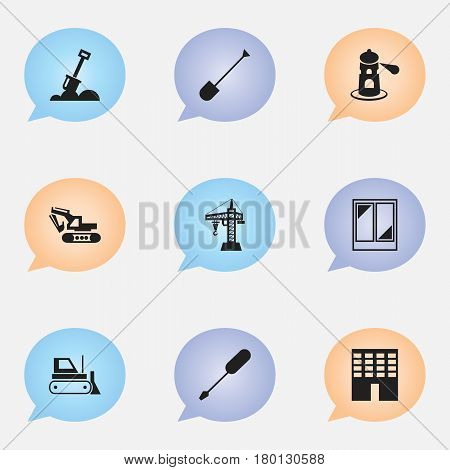 BIGSTOCK

www.bigstock.com · 180130588