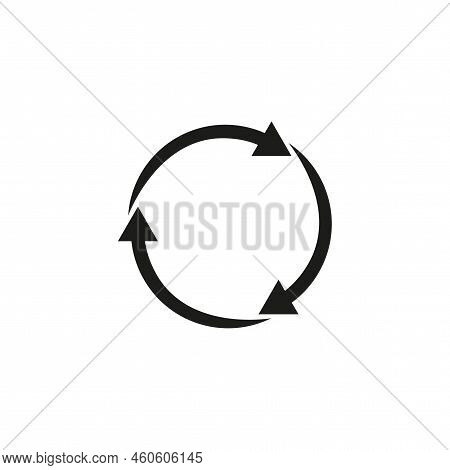 BIGSTOCK

www.bigstock.com · 460606145