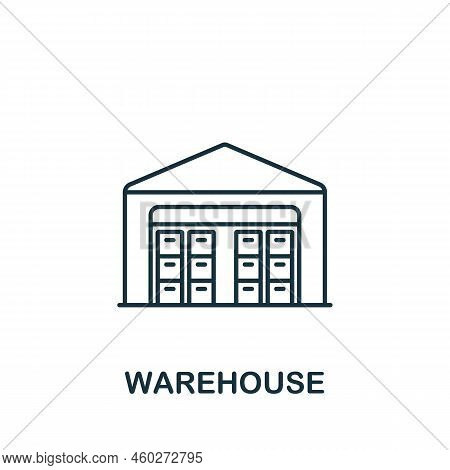 BIGSTOCK

WAREHOUSE

www.bigstock.com · 460272795