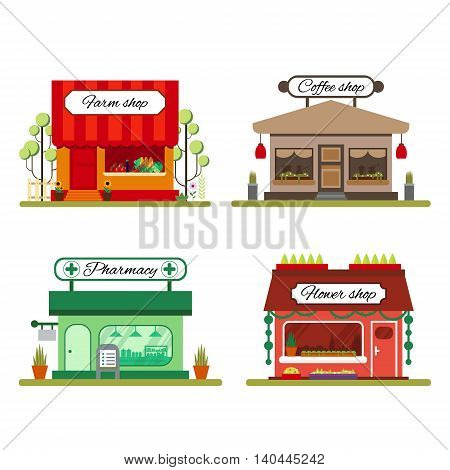 Farm shop

Coffee shop

BIGSTOCK

Pharmacy

Flower shop

www.bigstock.com · 140445242