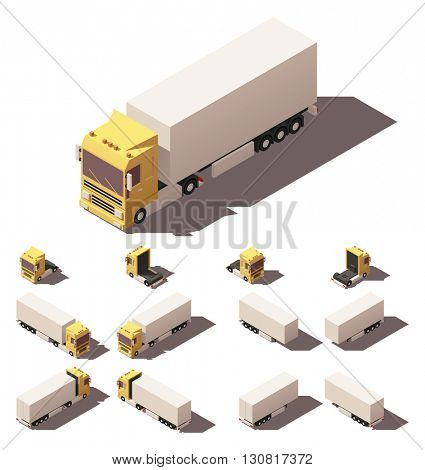 BIGSTOCK

www.bigstock.com · 130817372