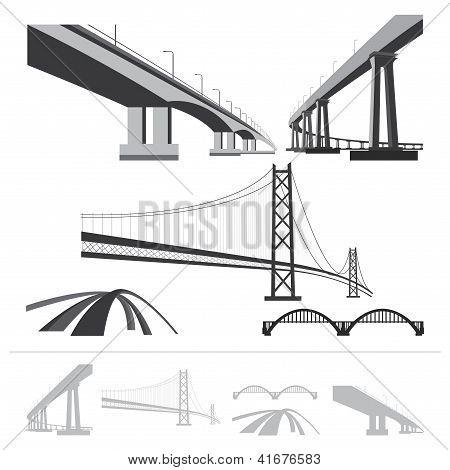 BIGSTOCK

www.bigstock.com · 41676583