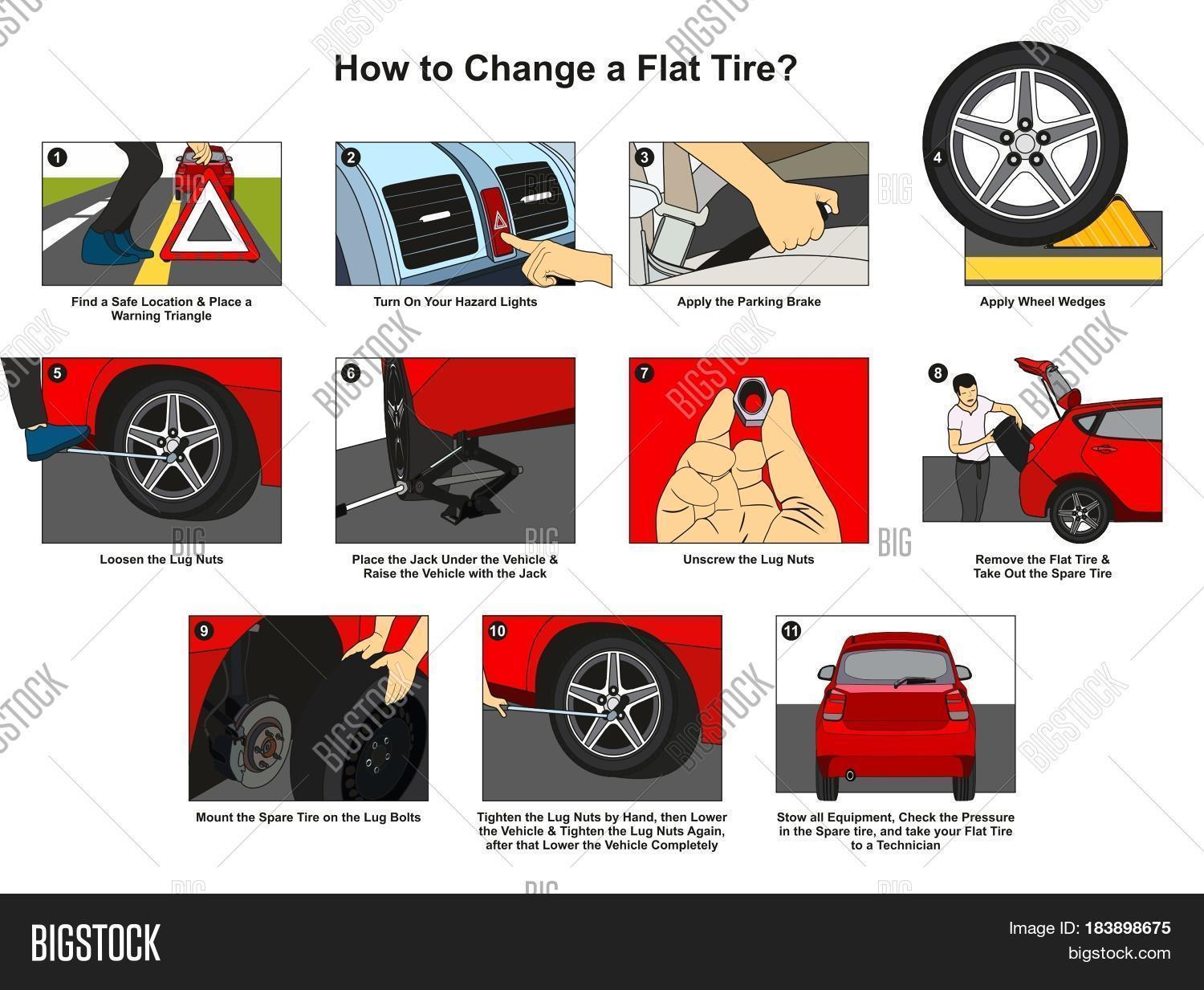 How to Change a Flat Tire?

1
Find a Safe Location & Place a Warning Triangle

2
Turn On Your Hazard Lights

3
Apply the Parking Brake

4
Apply Wheel Wedges

5
Loosen the Lug Nuts

6
Place the Jack Under the Vehicle & Raise the Vehicle with the Jack

7
Unscrew the Lug Nuts

8
Remove the Flat Tire & Take Out the Spare Tire

9
Mount the Spare Tire on the Lug Bolts

10
Tighten the Lug Nuts by Hand, then Lower the Vehicle & Tighten the Lug Nuts Again, after that Lower the Vehicle Completely

11
Stow all Equipment, Check the Pressure in the Spare tire, and take your Flat Tire to a Technician

BIGSTOCK
Image ID: 183898675
bigstock.com